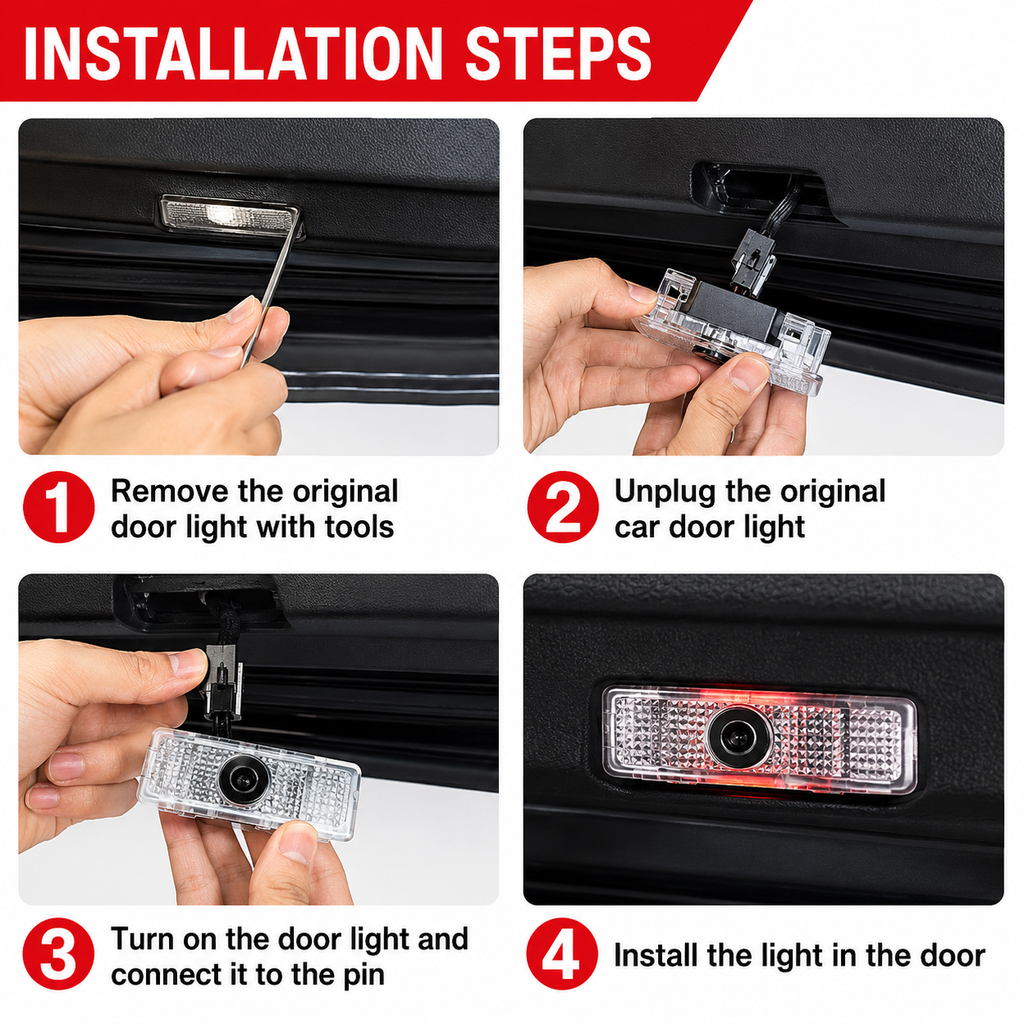 INSTALLATION STEPS

1 Remove the original door light with tools

2 Unplug the original car door light

3 Turn on the door light and connect it to the pin

4 Install the light in the door