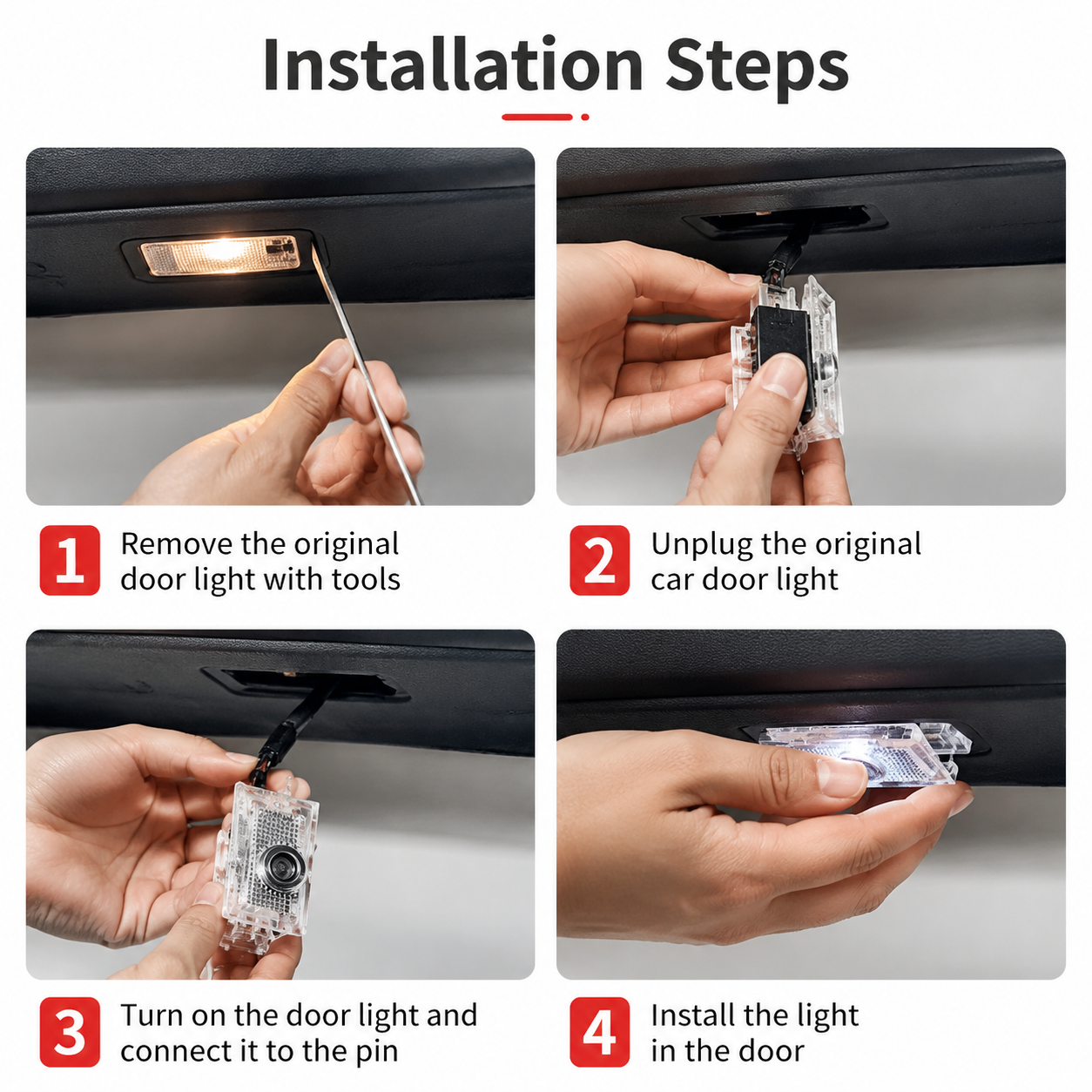 Installation Steps

1 Remove the original door light with tools

2 Unplug the original car door light

3 Turn on the door light and connect it to the pin

4 Install the light in the door