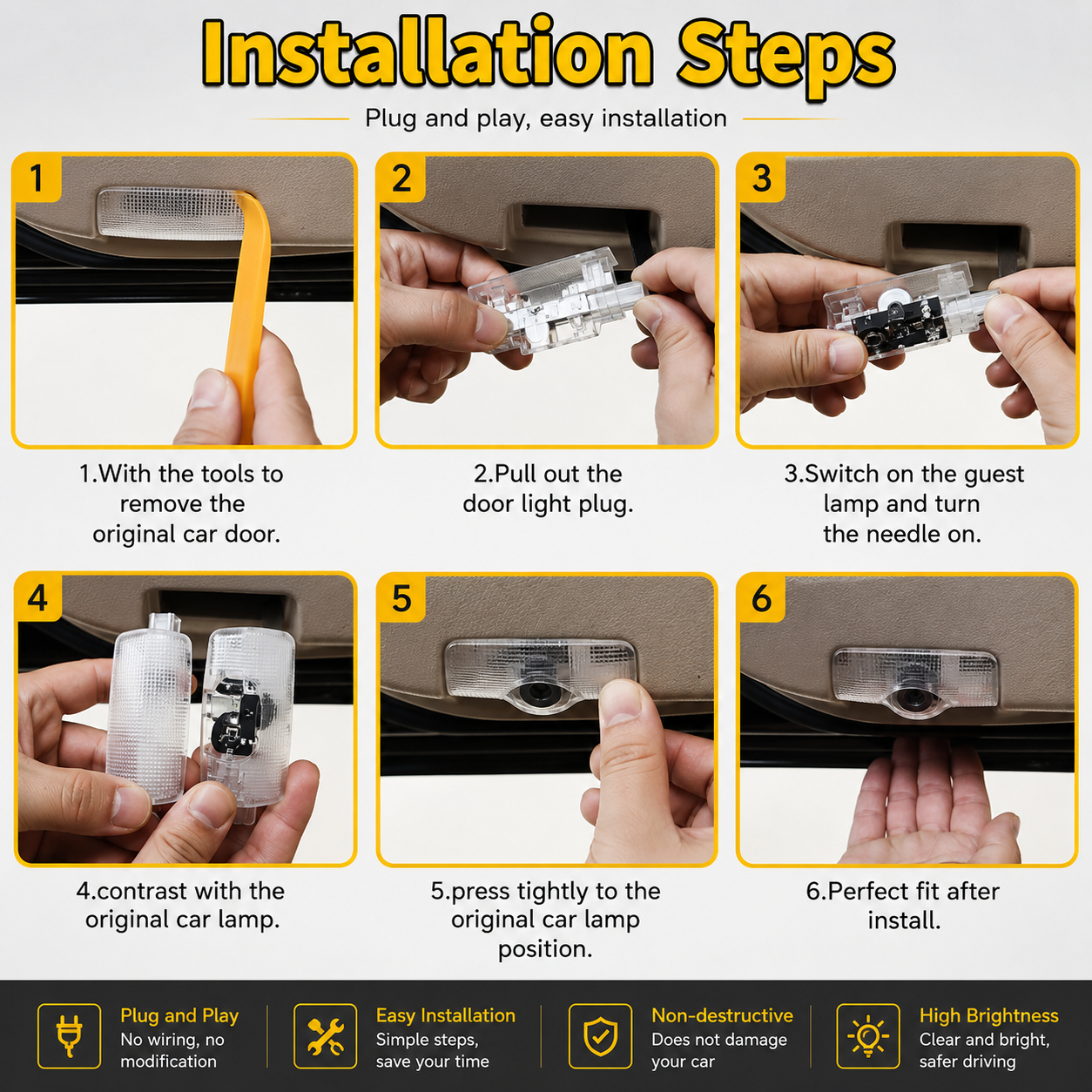 Installation Steps

Plug and play, easy installation

1

1.With the tools to remove the original car door.

2

2.Pull out the door light plug.

3

3.Switch on the guest lamp and turn the needle on.

4

4.contrast with the original car lamp.

5

5.press tightly to the original car lamp position.

6

6.Perfect fit after install.

Plug and Play
No wiring, no modification

Easy Installation
Simple steps, save your time

Non-destructive
Does not damage your car

High Brightness
Clear and bright, safer driving